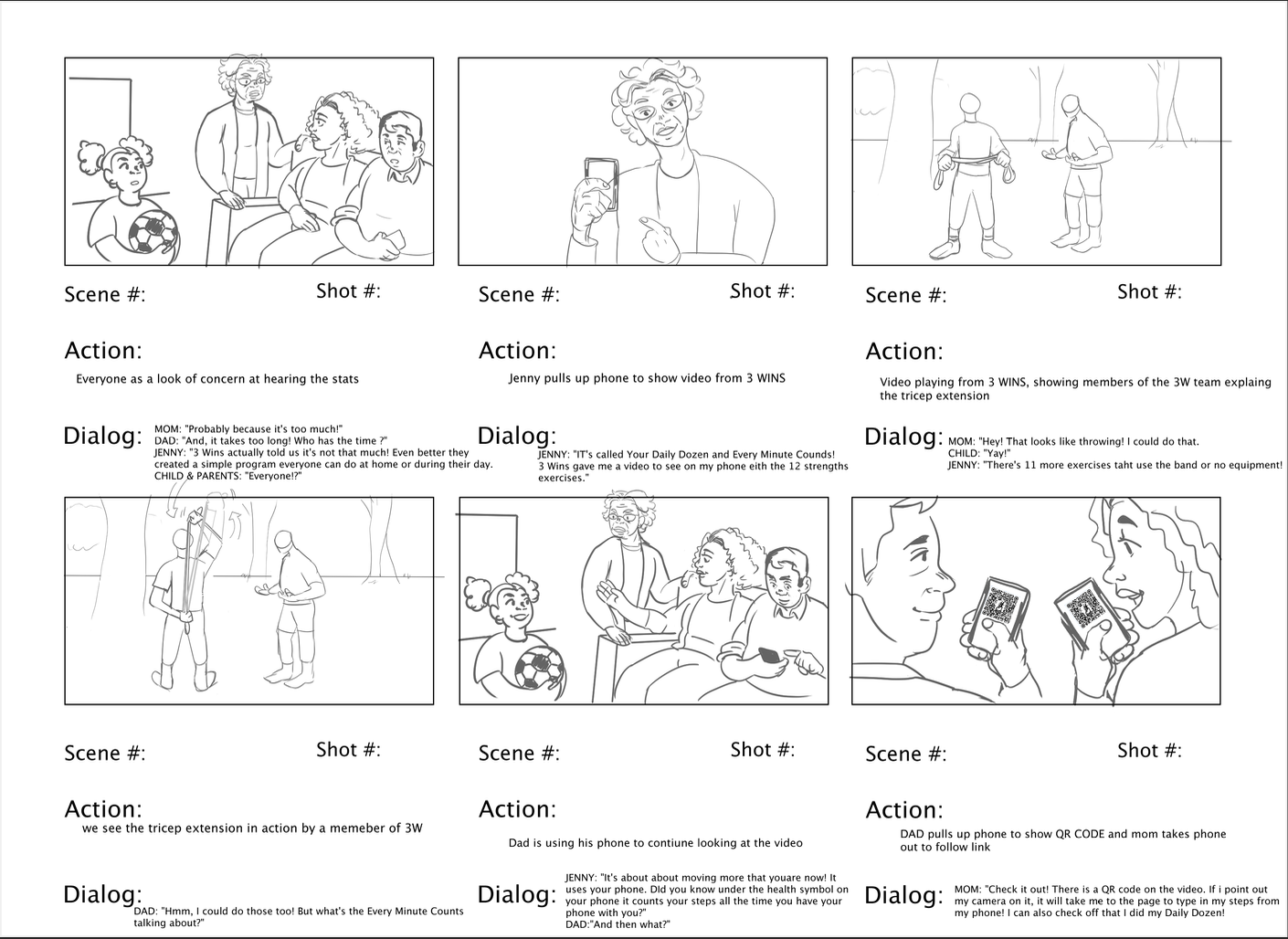 Scene #: Shot #:

Action:

Everyone as a look of concern at hearing the stats

Dialog: MOM: "Probably because it's too much!"
DAD: "And, it takes too long! Who has the time ?"
JENNY: "3 Wins actually told us it's not that much! Even better they created a simple program everyone can do at home or during their day.
CHILD & PARENTS: "Everyone!?"

Scene #: Shot #:

Action:

Jenny pulls up phone to show video from 3 WINS

Dialog: JENNY: "IT's called Your Daily Dozen and Every Minute Counds! 3 Wins gave me a video to see on my phone eith the 12 strengths exercises."

Scene #: Shot #:

Action:

Video playing from 3 WINS, showing members of the 3W team explaing the tricep extension

Dialog: MOM: "Hey! That looks like throwing! I could do that.
CHILD: "Yay!"
JENNY: "There's 11 more exercises taht use the band or no equipment!

Scene #: Shot #:

Action:

we see the tricep extension in action by a memeber of 3W

Dialog: DAD: "Hmm, I could do those too! But what's the Every Minute Counts talking about?"

Scene #: Shot #:

Action:

Dad is using his phone to contiune looking at the video

Dialog: JENNY: "It's about about moving more that youare now! It uses your phone. DId you know under the health symbol on your phone it counts your steps all the time you have your phone with you?"
DAD:"And then what?"

Scene #: Shot #:

Action:

DAD pulls up phone to show QR CODE and mom takes phone out to follow link

Dialog: MOM: "Check it out! There is a QR code on the video. If i point out my camera on it, it will take me to the page to type in my steps from my phone! I can also check off that I did my Daily Dozen!